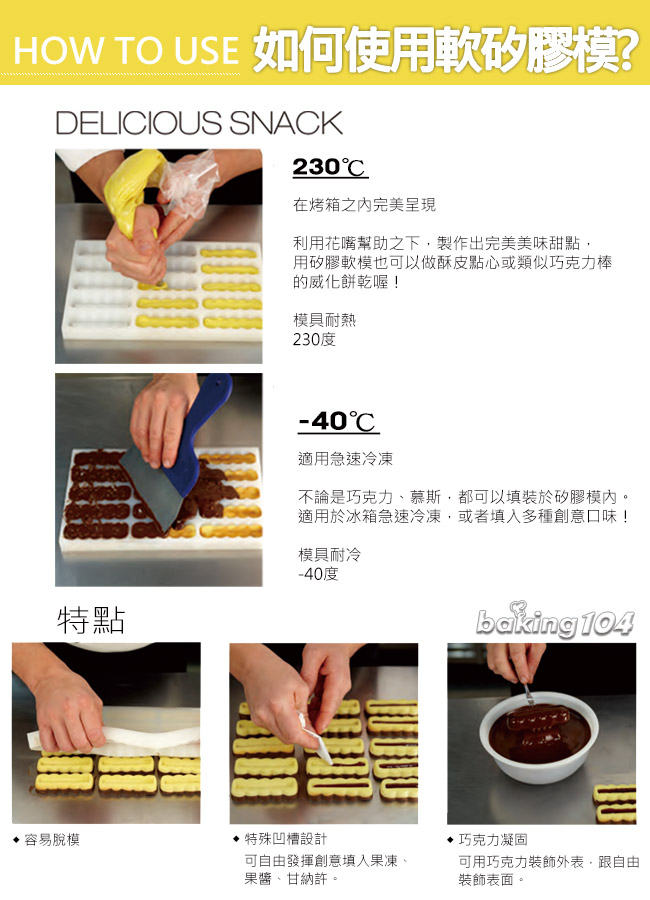 HOW TO USE 如何使用軟矽膠模?

DELICIOUS SNACK

230℃

在烤箱之內完美呈現

利用花嘴幫助之下，製作出完美美味甜點，用矽膠軟模也可以做酥皮點心或類似巧克力棒的威化餅乾喔！

模具耐熱
230度

-40℃

適用急速冷凍

不論是巧克力、慕斯，都可以填裝於矽膠模內。適用於冰箱急速冷凍，或者填入多種創意口味！

模具耐冷
-40度

特點

baking104

◆ 容易脫模

◆ 特殊凹槽設計
可自由發揮創意填入果凍、果醬、甘納許。

◆ 巧克力凝固
可用巧克力裝飾外表，跟自由裝飾表面。