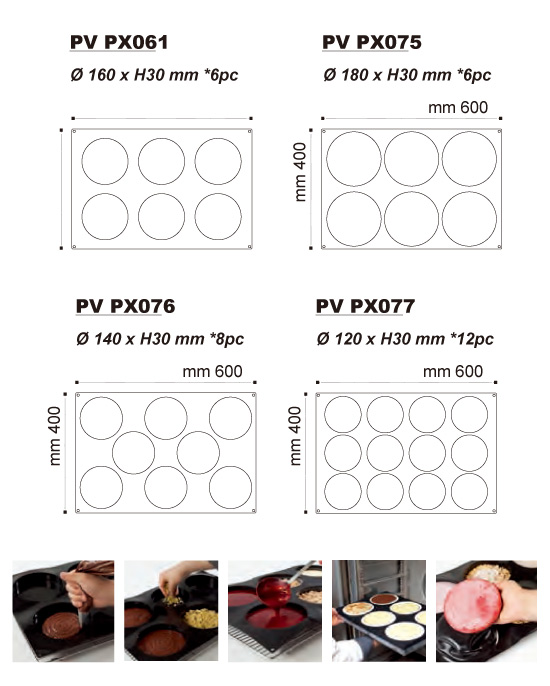 PV PX061

Ø 160 x H30 mm *6pc

PV PX075

Ø 180 x H30 mm *6pc

mm 600

mm 400

PV PX076

Ø 140 x H30 mm *8pc

mm 600

mm 400

PV PX077

Ø 120 x H30 mm *12pc

mm 600

mm 400